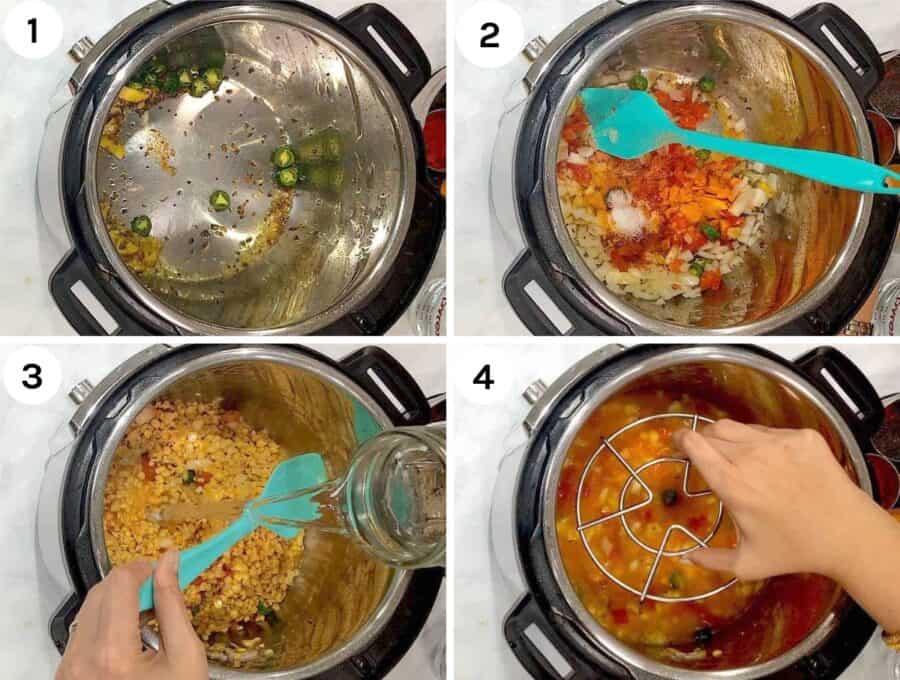 1

2

3

4