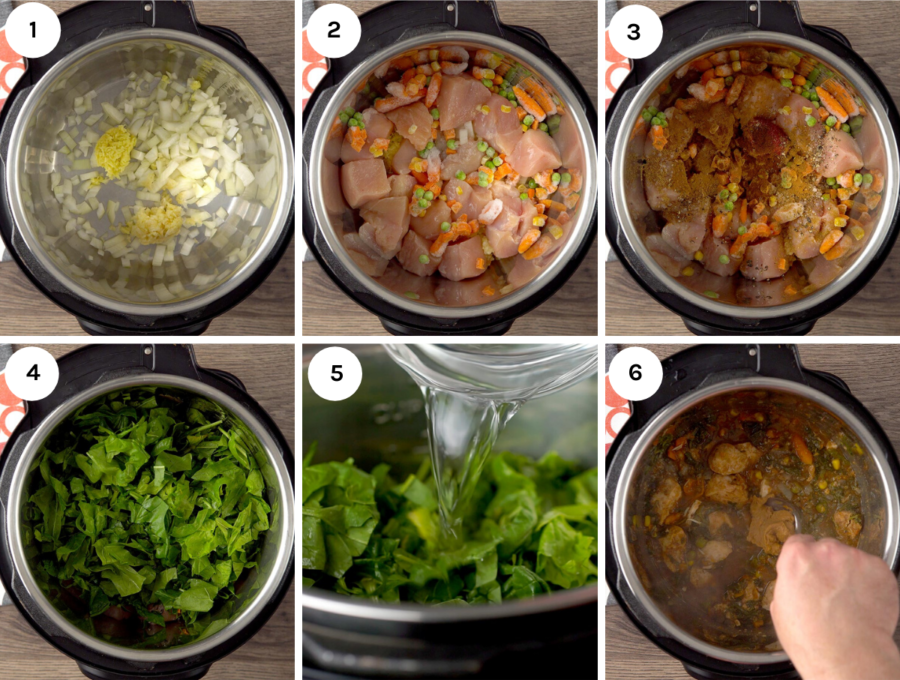 1
2
3
4
5
6